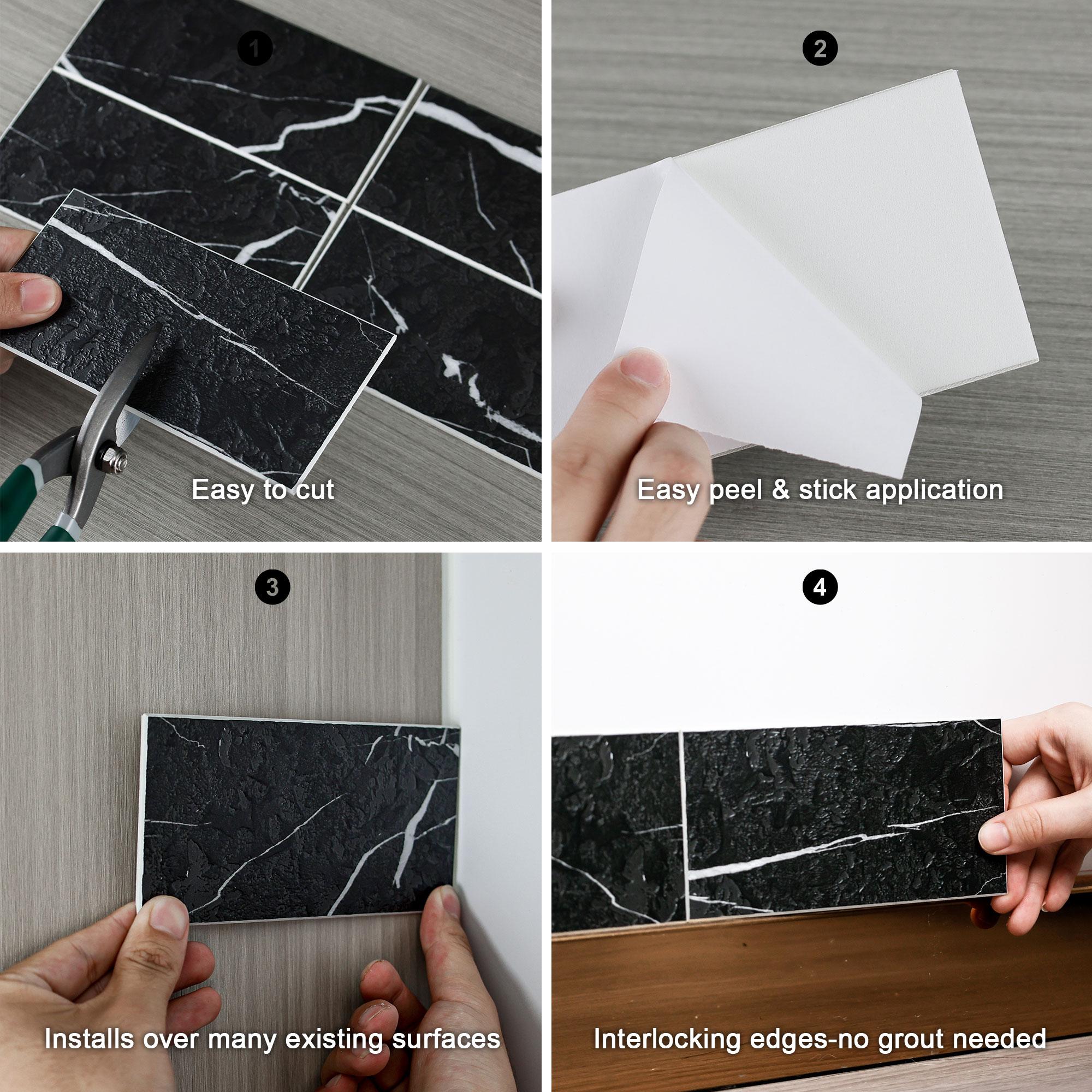 1

Easy to cut

2

Easy peel & stick application

3

Installs over many existing surfaces

4

Interlocking edges-no grout needed