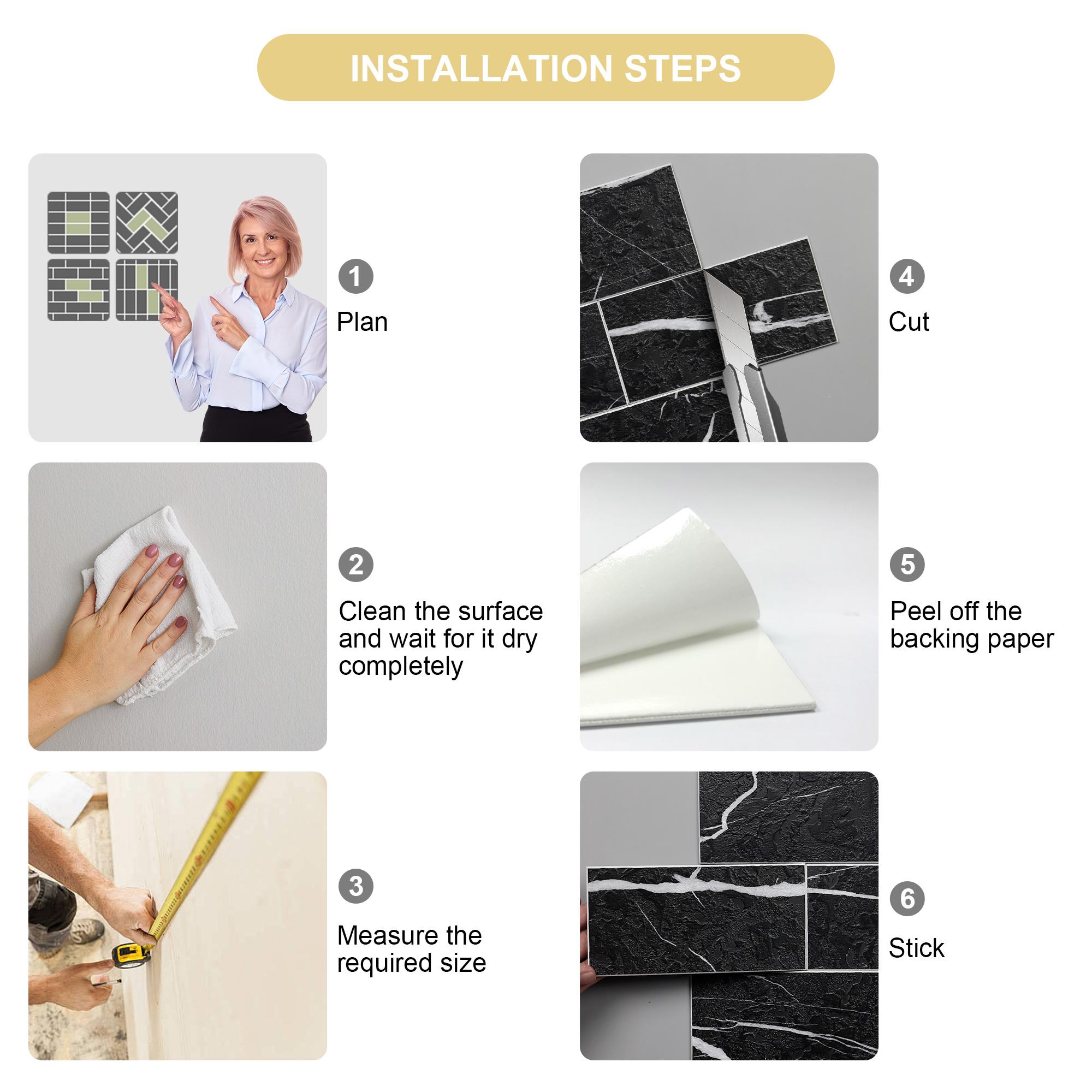 INSTALLATION STEPS

1
Plan

2
Clean the surface and wait for it dry completely

3
Measure the required size

4
Cut

5
Peel off the backing paper

6
Stick