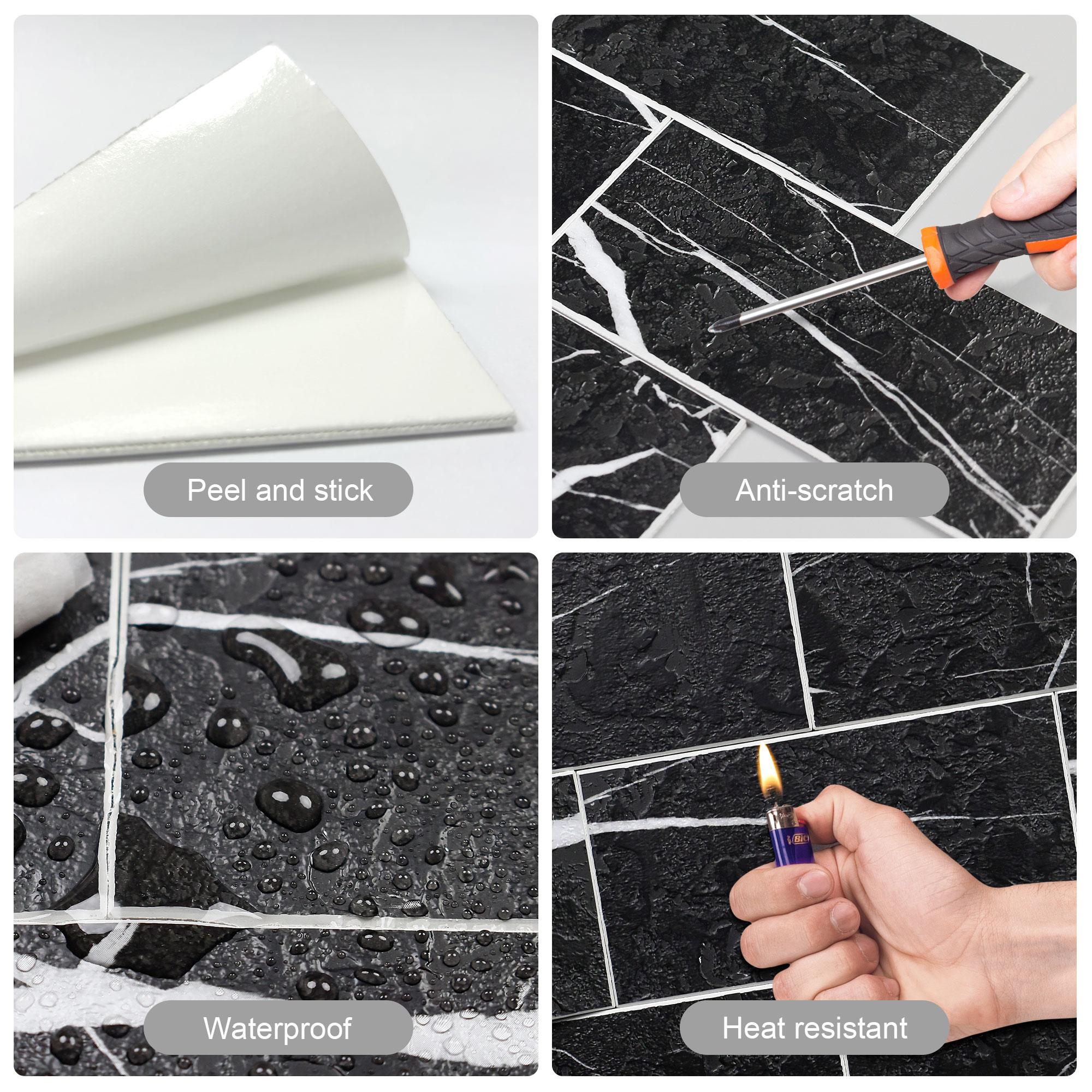 Peel and stick

Anti-scratch

Waterproof

BIC

Heat resistant