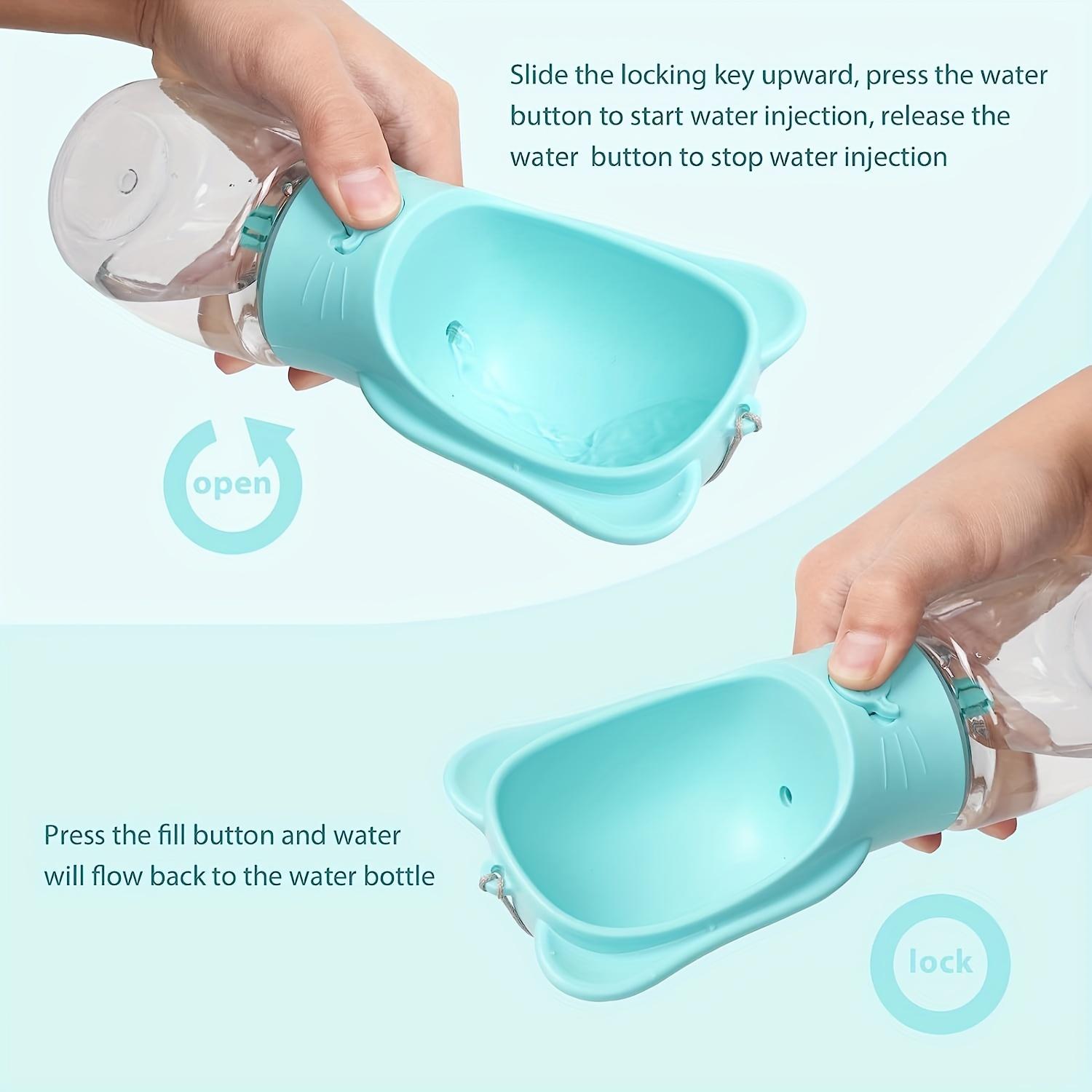 Slide the locking key upward, press the water button to start water injection, release the water button to stop water injection

open

Press the fill button and water will flow back to the water bottle

lock